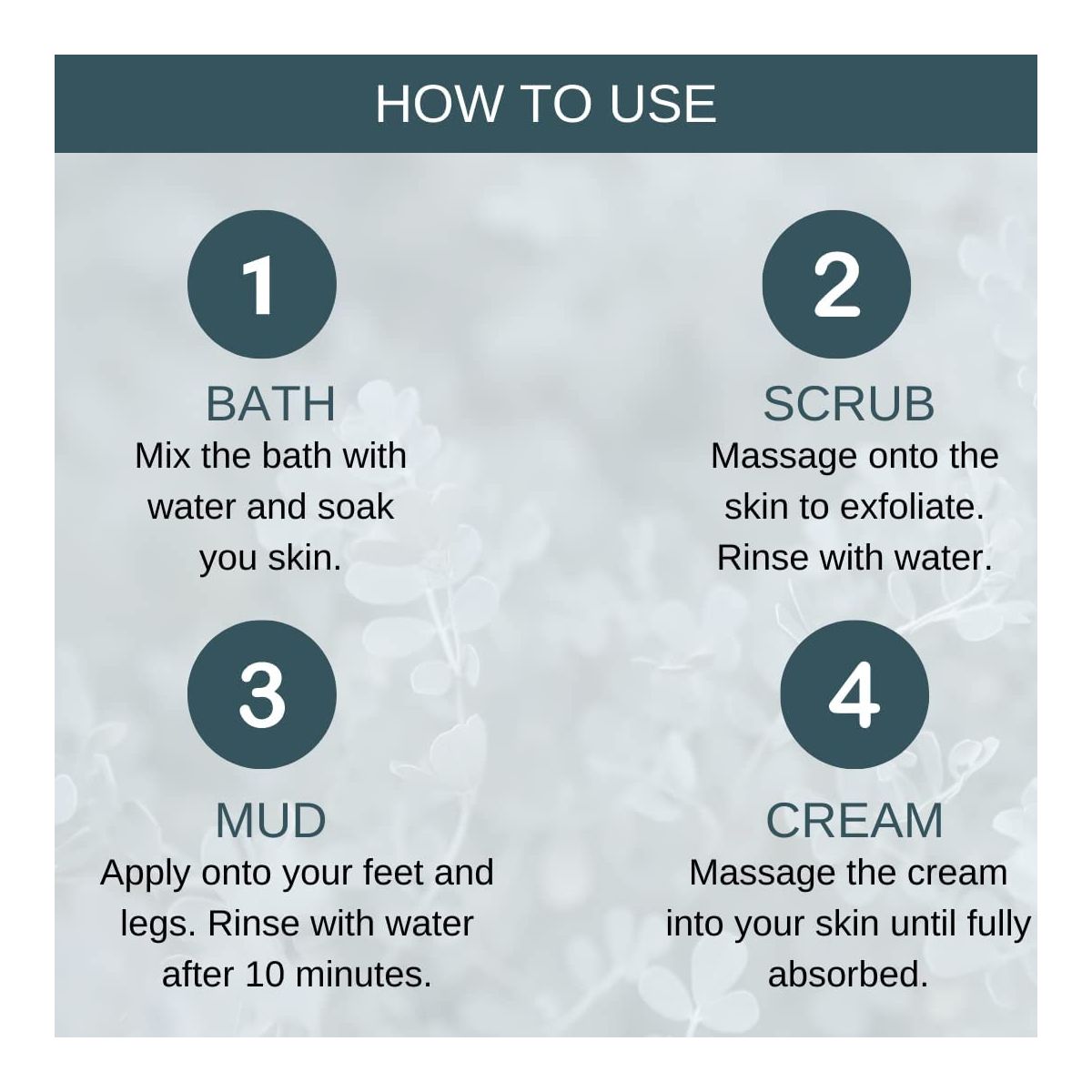 HOW TO USE

1

BATH
Mix the bath with water and soak you skin.

2

SCRUB
Massage onto the skin to exfoliate. Rinse with water.

3

MUD
Apply onto your feet and legs. Rinse with water after 10 minutes.

4

CREAM
Massage the cream into your skin until fully absorbed.